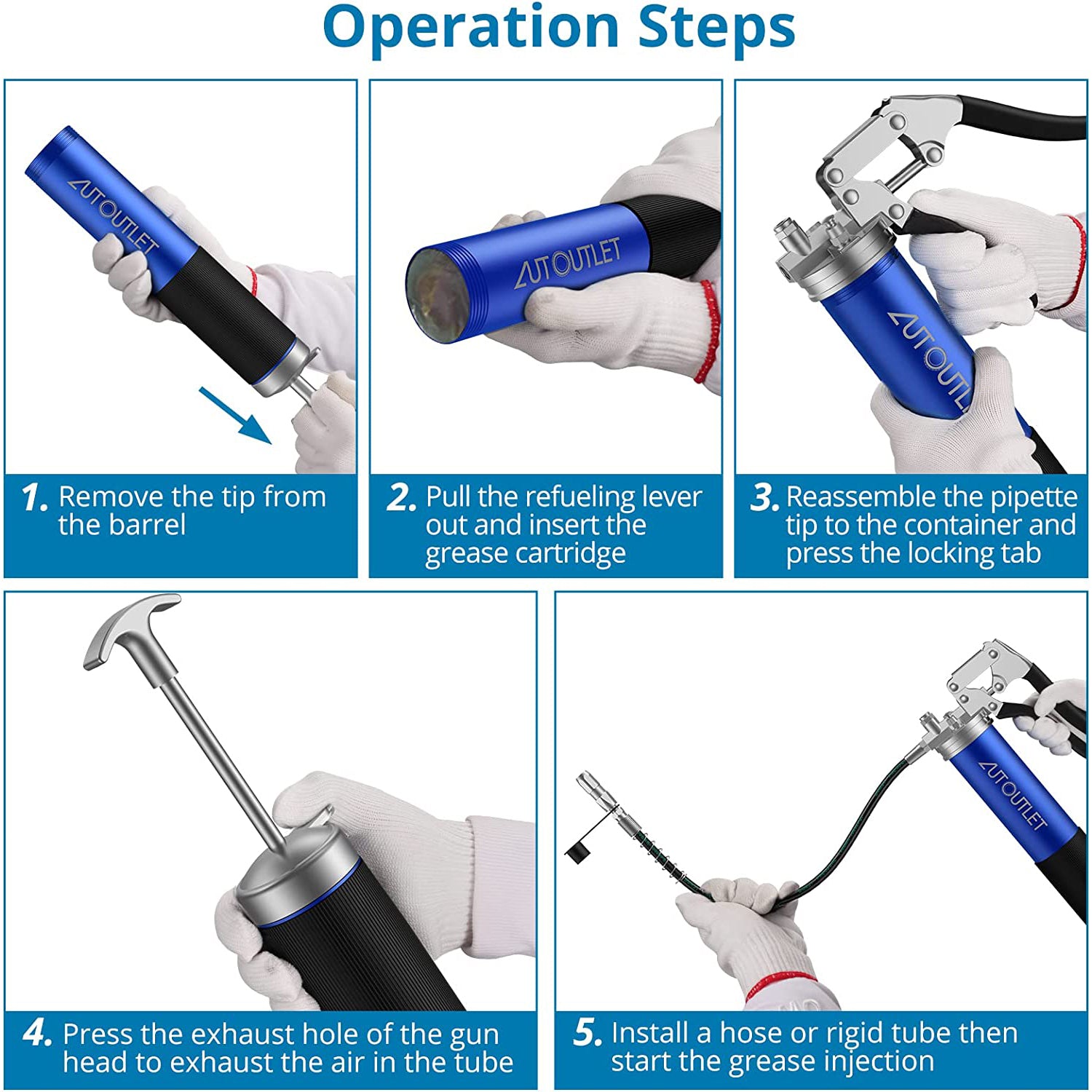 Operation Steps

AUTOUTLET

1. Remove the tip from the barrel

AUTOUTLET

2. Pull the refueling lever out and insert the grease cartridge

AUTOUTL

3. Reassemble the pipette tip to the container and press the locking tab

4. Press the exhaust hole of the gun head to exhaust the air in the tube

AUTOUTLET

5. Install a hose or rigid tube then start the grease injection