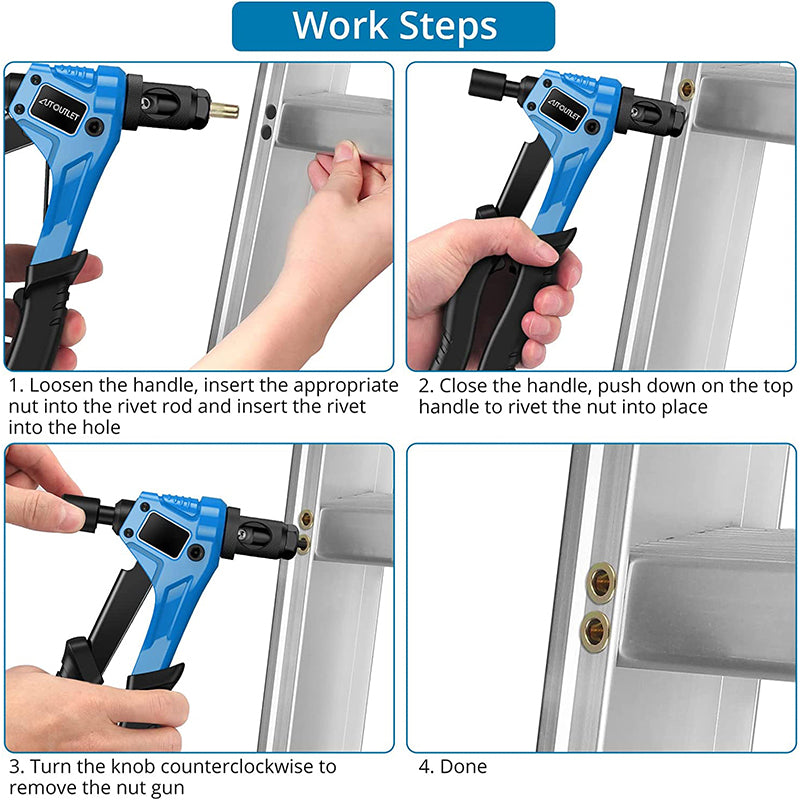 Work Steps

AUTOUTLET

1. Loosen the handle, insert the appropriate nut into the rivet rod and insert the rivet into the hole

AUTOUTLET

2. Close the handle, push down on the top handle to rivet the nut into place

3. Turn the knob counterclockwise to remove the nut gun

4. Done