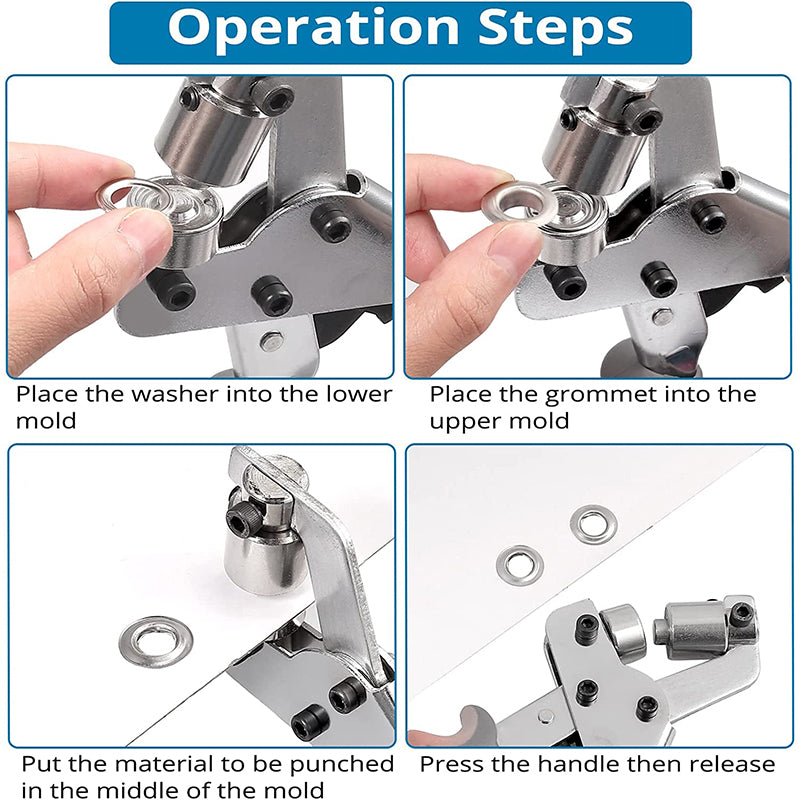 Operation Steps

Place the washer into the lower mold

Place the grommet into the upper mold

Put the material to be punched in the middle of the mold

Press the handle then release