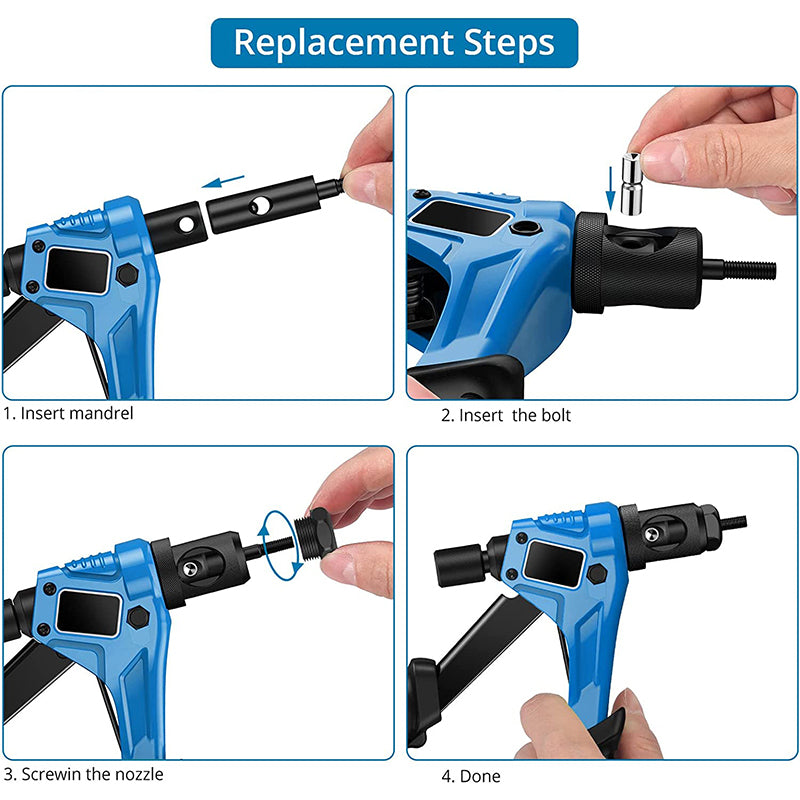 Replacement Steps

1. Insert mandrel

2. Insert the bolt

3. Screwin the nozzle

4. Done