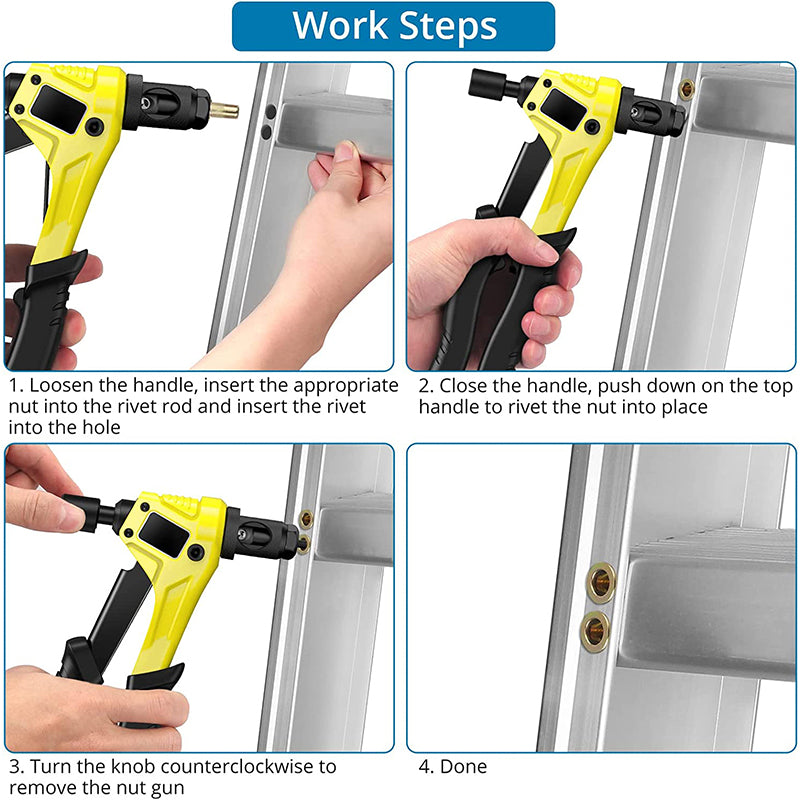 Work Steps

1. Loosen the handle, insert the appropriate nut into the rivet rod and insert the rivet into the hole

2. Close the handle, push down on the top handle to rivet the nut into place

3. Turn the knob counterclockwise to remove the nut gun

4. Done