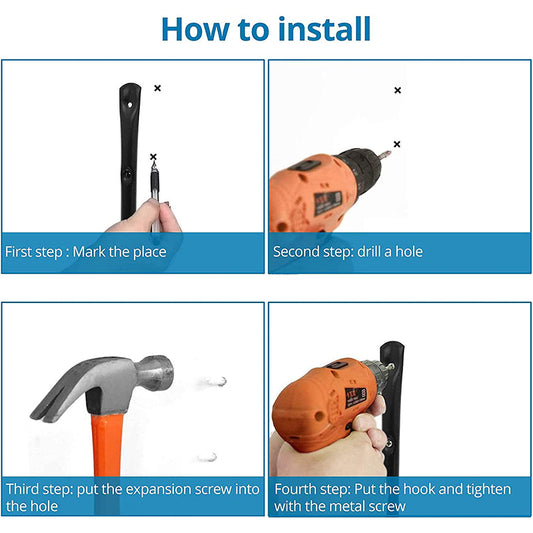 How to install

First step : Mark the place

Second step: drill a hole

Third step: put the expansion screw into the hole

Fourth step: Put the hook and tighten with the metal screw