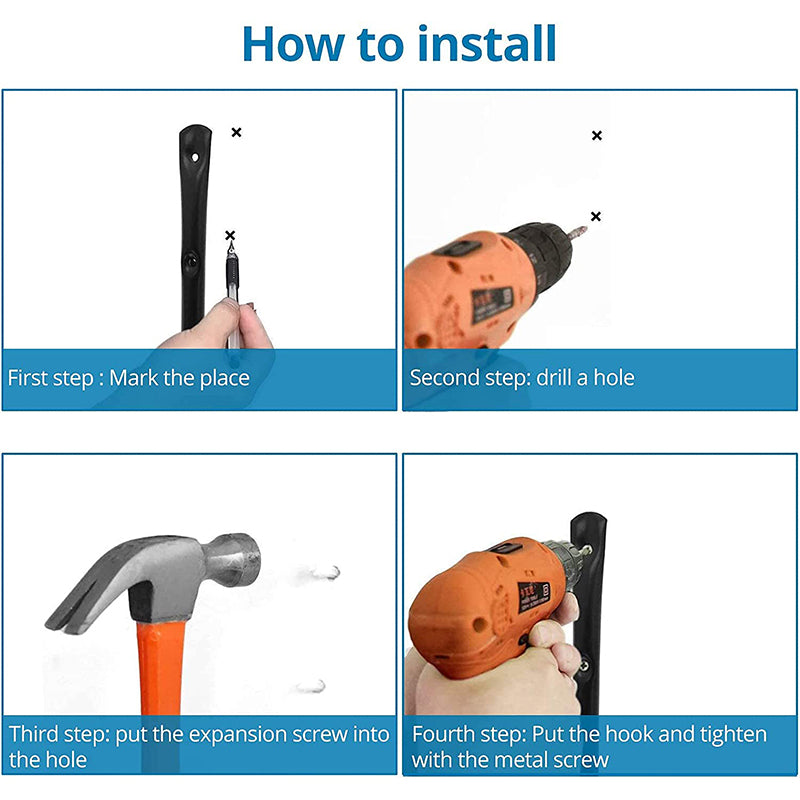 How to install

First step : Mark the place

Second step: drill a hole

Third step: put the expansion screw into the hole

Fourth step: Put the hook and tighten with the metal screw