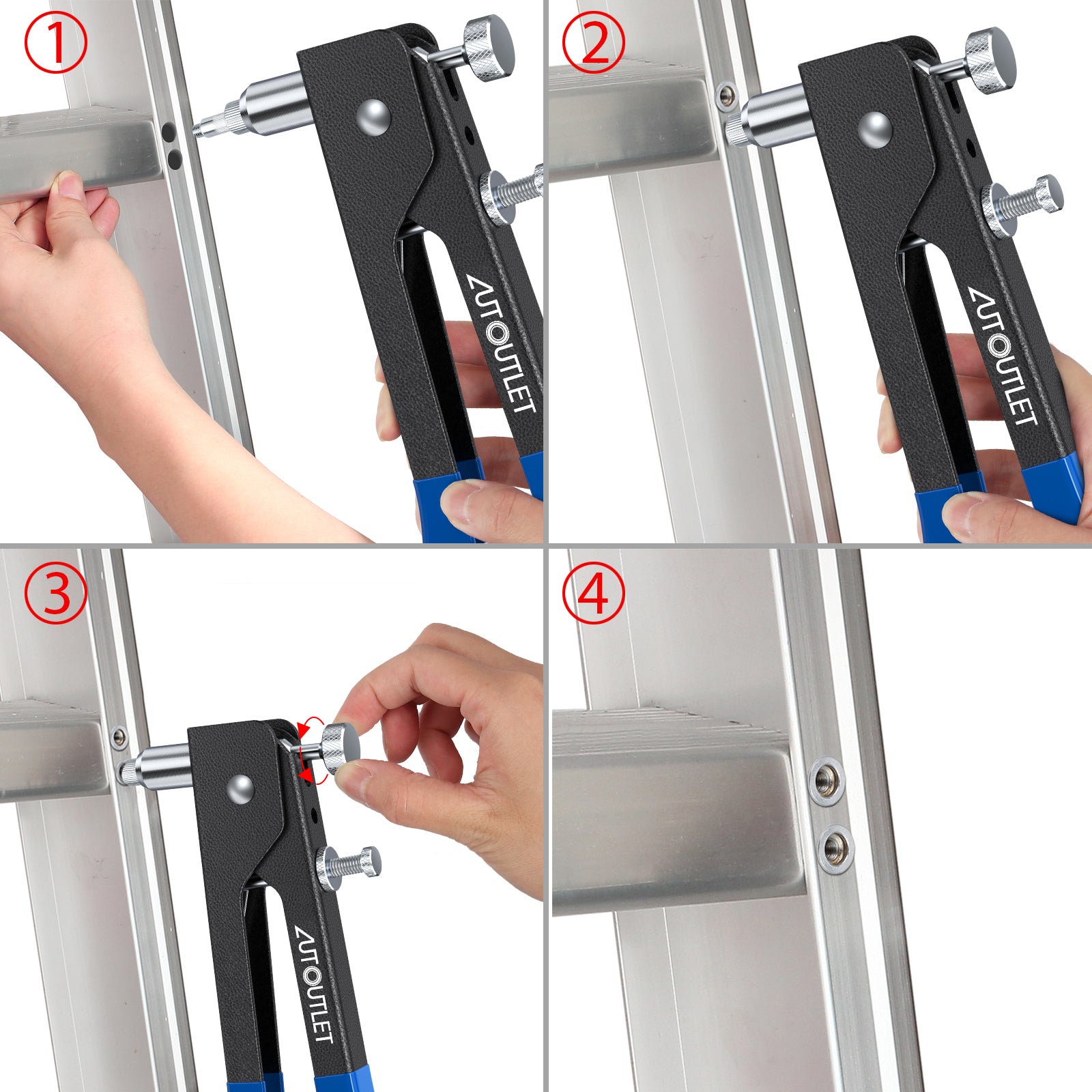 ①

AUTOUTLET

②

AUTOUTLET

③

AUTOUTLET

④