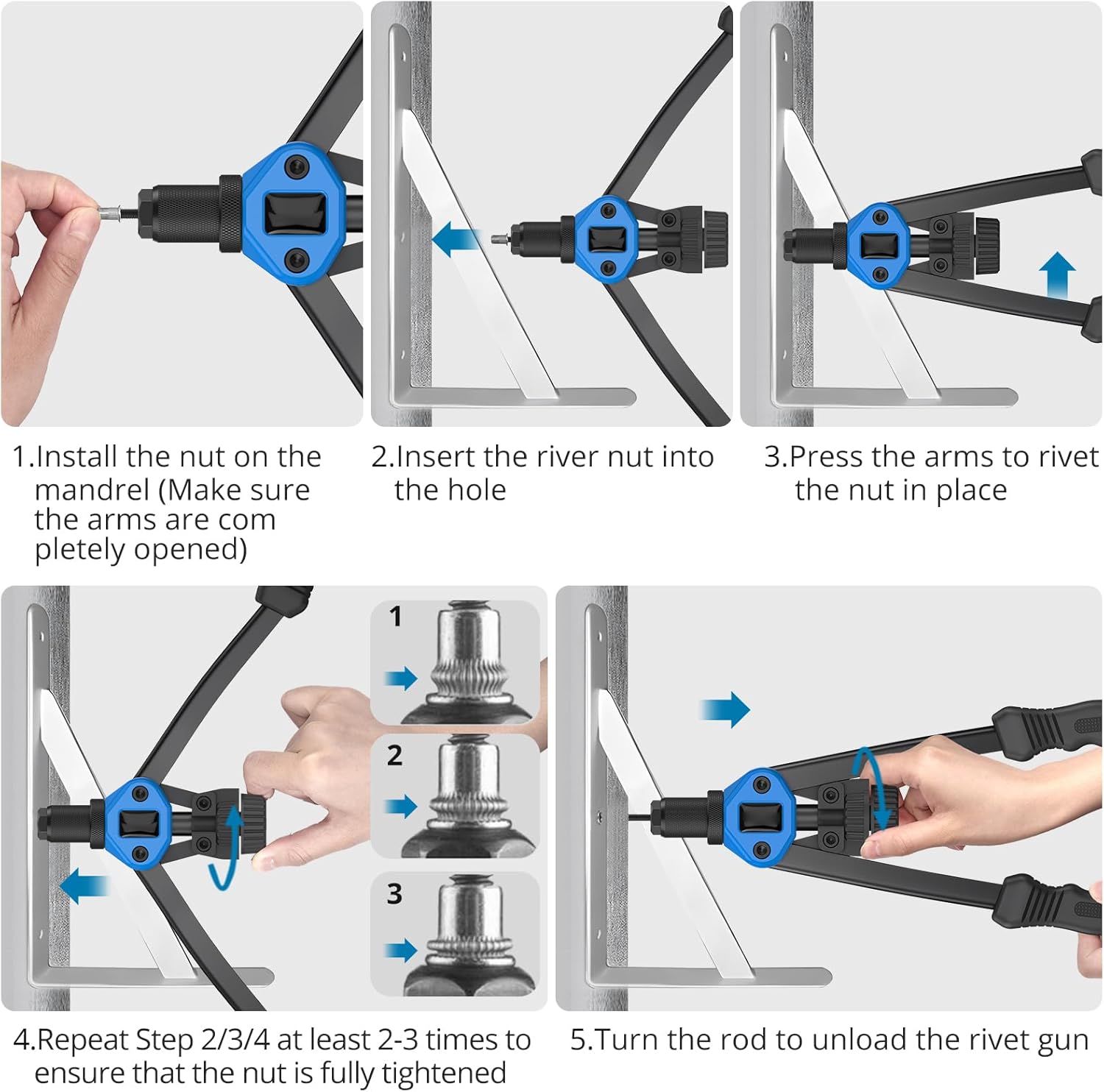 1.Install the nut on the mandrel (Make sure the arms are com pletely opened)

2.Insert the river nut into the hole

3.Press the arms to rivet the nut in place

1

2

3

4.Repeat Step 2/3/4 at least 2-3 times to ensure that the nut is fully tightened

5.Turn the rod to unload the rivet gun