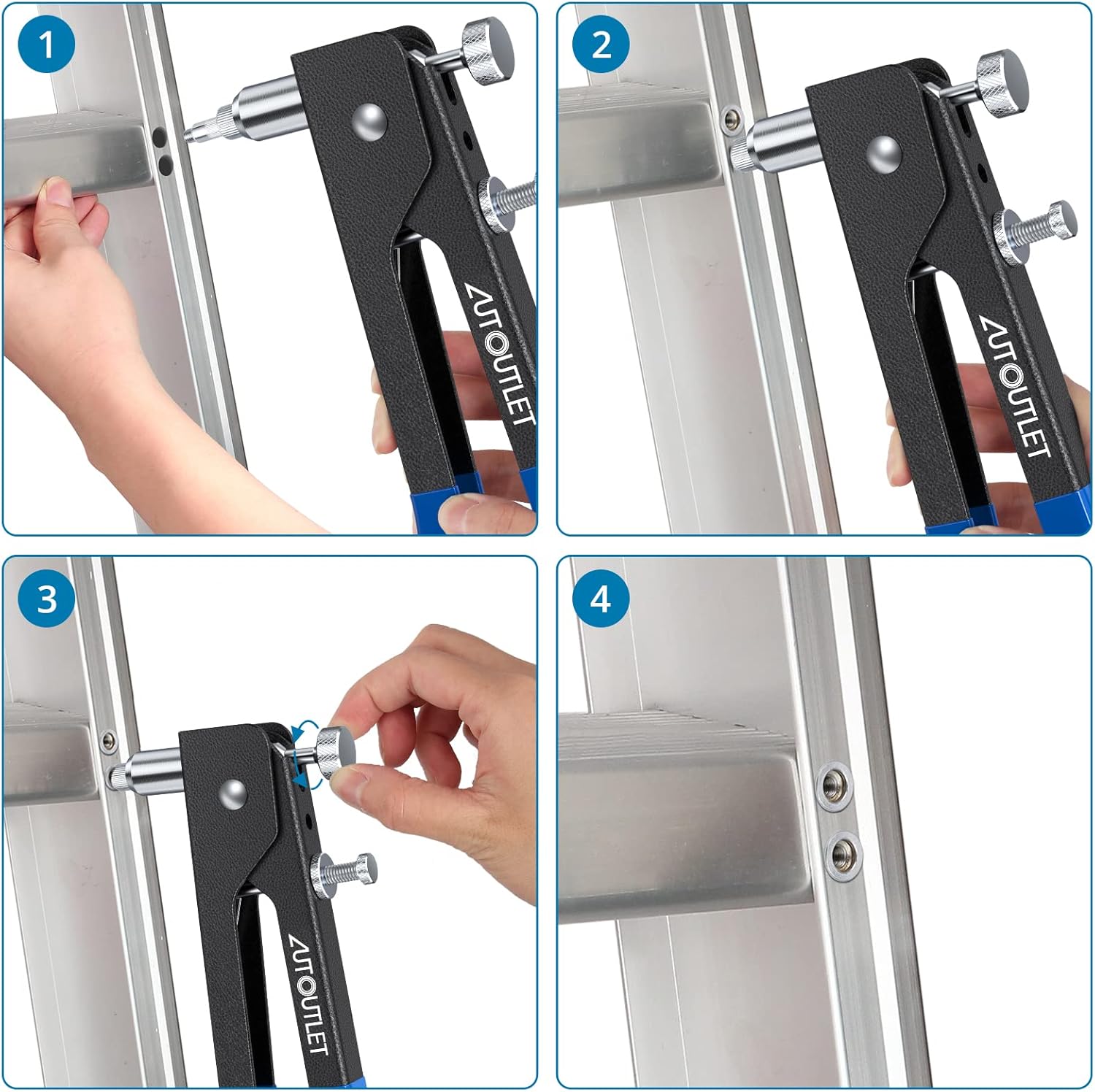 1

AUTOUTLET

2

AUTOUTLET

3

AUTOUTLET

4