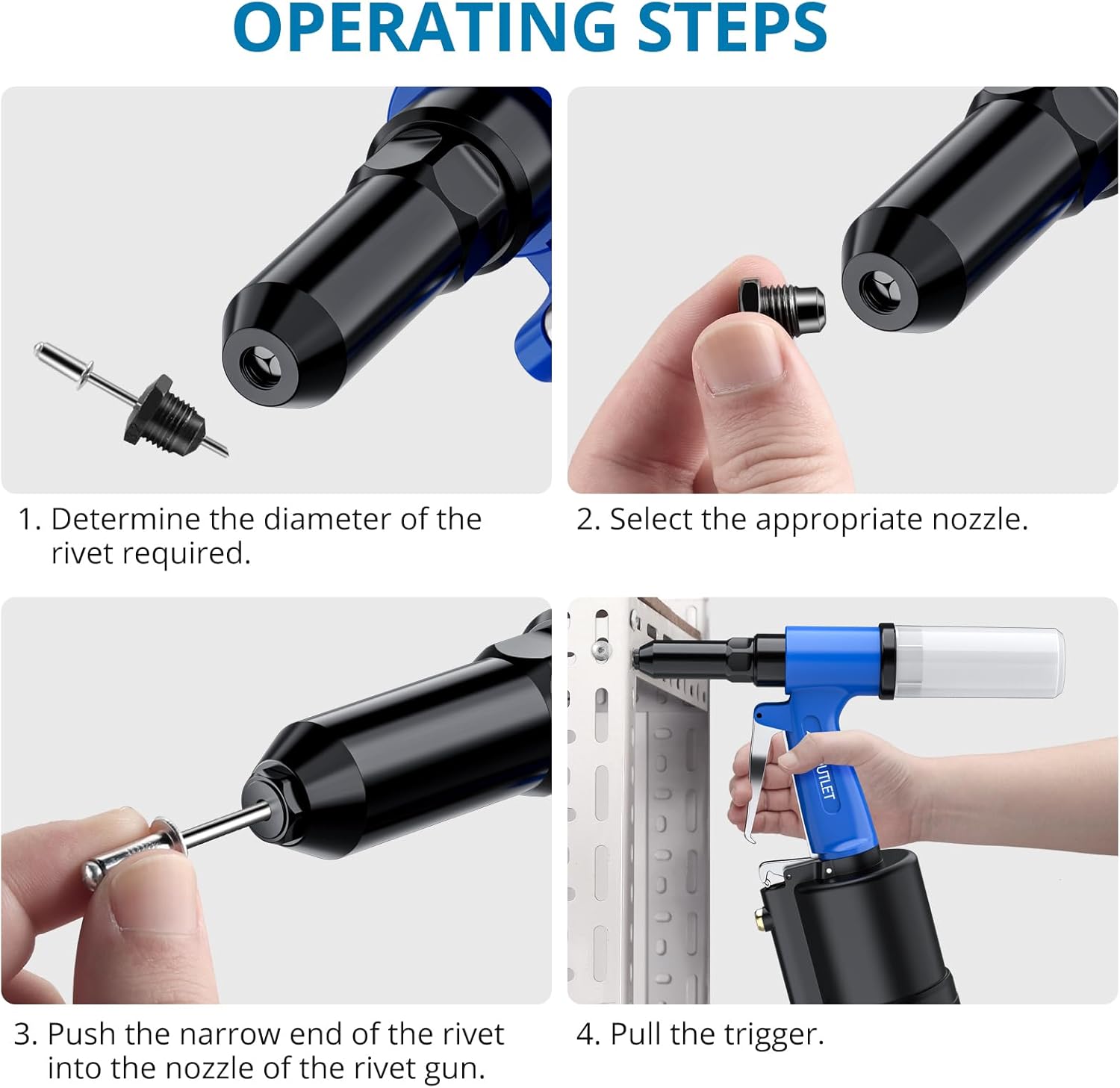 OPERATING STEPS

1. Determine the diameter of the rivet required.

2. Select the appropriate nozzle.

3. Push the narrow end of the rivet into the nozzle of the rivet gun.

UTLET

4. Pull the trigger.